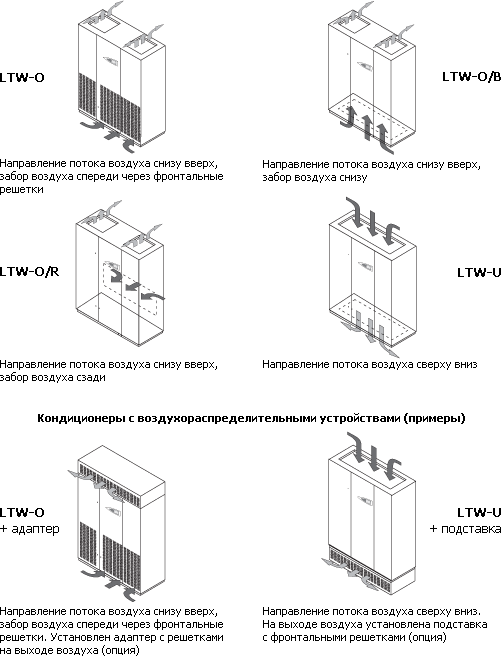 LTW-O

Направление потока воздуха снизу вверх, забор воздуха спереди через фронтальные решетки

LTW-O/B

Направление потока воздуха снизу вверх, забор воздуха снизу

LTW-O/R

Направление потока воздуха снизу вверх, забор воздуха сзади

LTW-U

Направление потока воздуха сверху вниз

Кондиционеры с воздухораспределительными устройствами (примеры)

LTW-O
+ адаптер

Направление потока воздуха снизу вверх, забор воздуха спереди через фронтальные решетки. Установлен адаптер с решетками на выходе воздуха (опция)

LTW-U
+ подставка

Направление потока воздуха сверху вниз. На выходе воздуха установлена подставка с фронтальными решетками (опция)