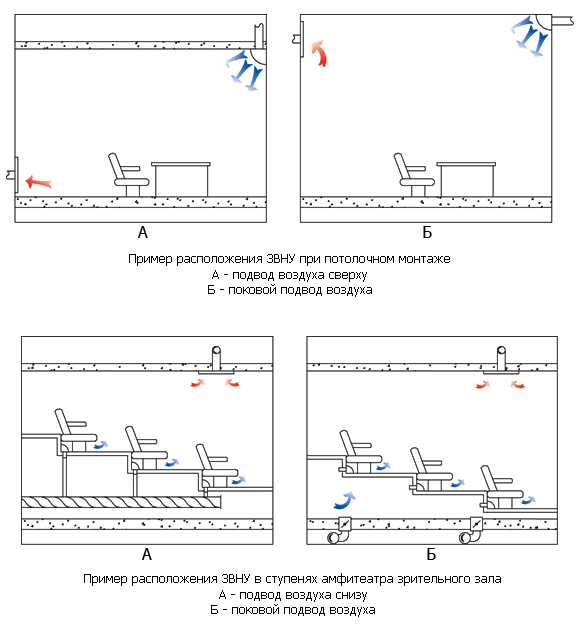 А

Б

Пример расположения ЗВНУ при потолочном монтаже
А - подвод воздуха сверху
Б - поковой подвод воздуха

А

Б

Пример расположения ЗВНУ в ступенях амфитеатра зрительного зала
А - подвод воздуха снизу
Б - поковой подвод воздуха